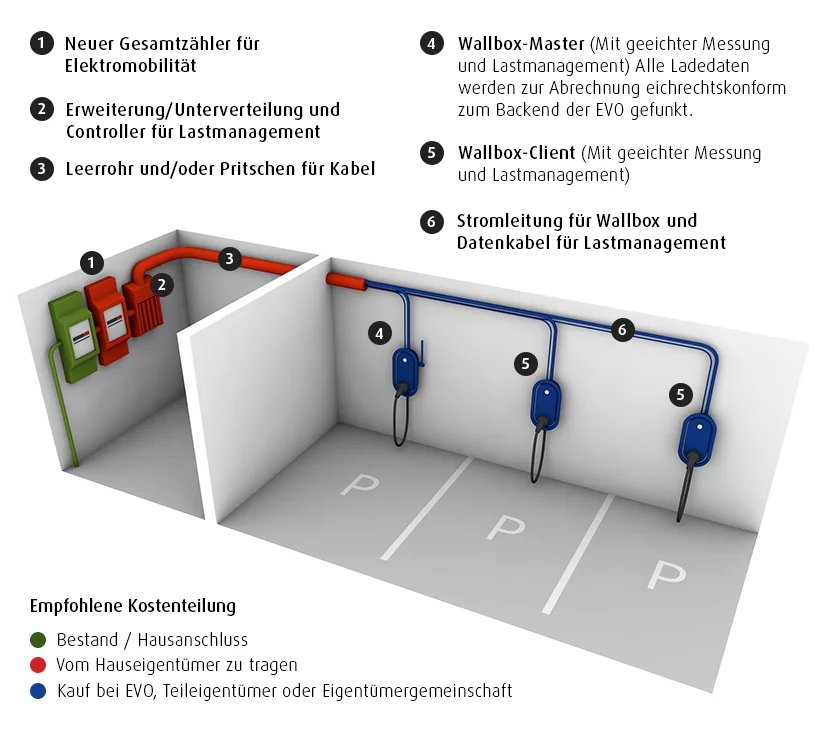 1 Neuer Gesamtzähler für Elektromobilität

2 Erweiterung/Unterverteilung und Controller für Lastmanagement

3 Leerrohr und/oder Pritschen für Kabel

4 Wallbox-Master (Mit geeichter Messung und Lastmanagement) Alle Ladedaten werden zur Abrechnung eichrechtskonform zum Backend der EVO gefunkt.

5 Wallbox-Client (Mit geeichter Messung und Lastmanagement)

6 Stromleitung für Wallbox und Datenkabel für Lastmanagement

1

2

3

4

5

6

5

P

P

P

Empfohlene Kostenteilung

Bestand / Hausanschluss

Vom Hauseigentümer zu tragen

Kauf bei EVO, Teileigentümer oder Eigentümergemeinschaft